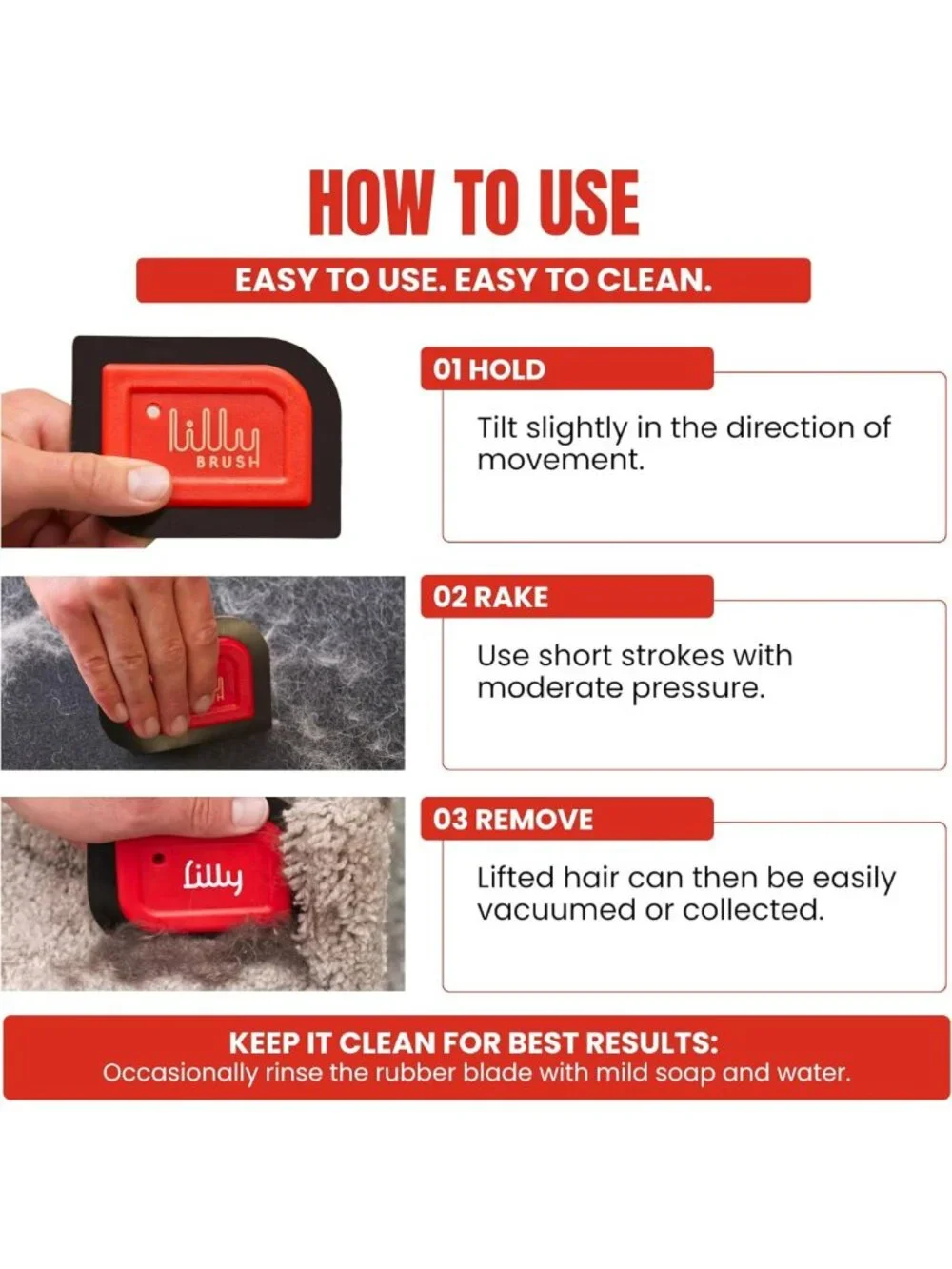 HOW TO USE

EASY TO USE. EASY TO CLEAN.

lilly
BRUSH

01 HOLD

Tilt slightly in the direction of movement.

02 RAKE

Use short strokes with moderate pressure.

lilly

03 REMOVE

Lifted hair can then be easily vacuumed or collected.

KEEP IT CLEAN FOR BEST RESULTS:
Occasionally rinse the rubber blade with mild soap and water.